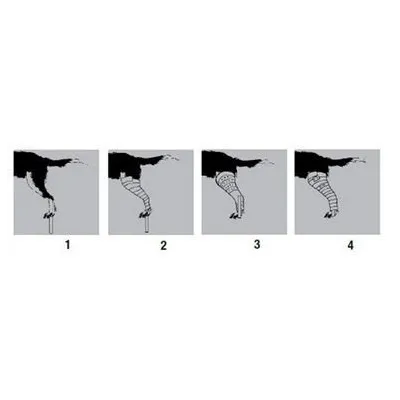 1

2

3

4