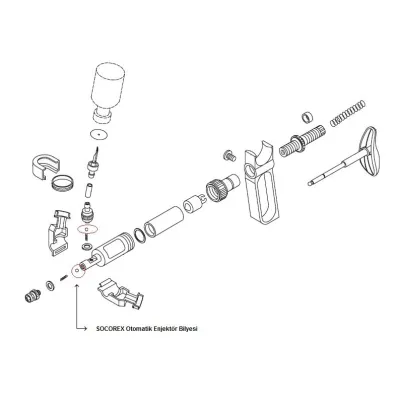 SOCOREX Otomatik Enjektör Bilyesi