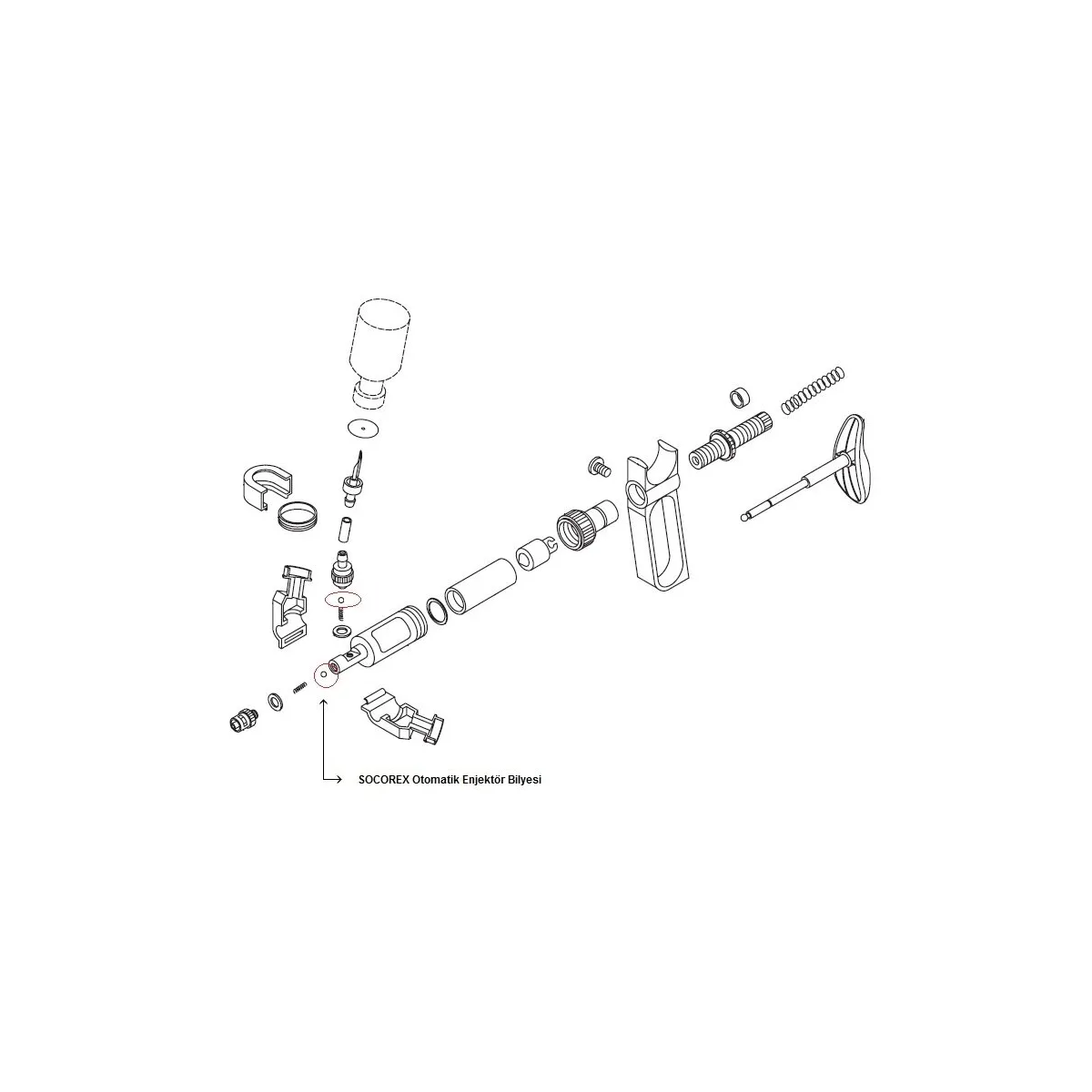 SOCOREX Otomatik Enjektör Bilyesi