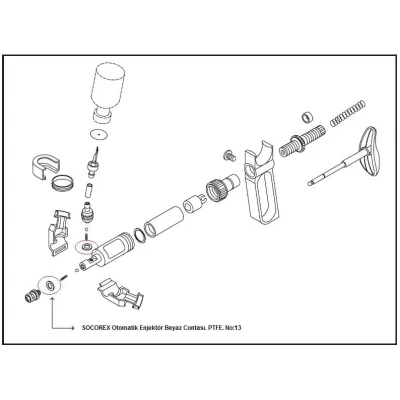 SOCOREX Otomatik Enjektör Beyaz Contası. PTFE. No:13