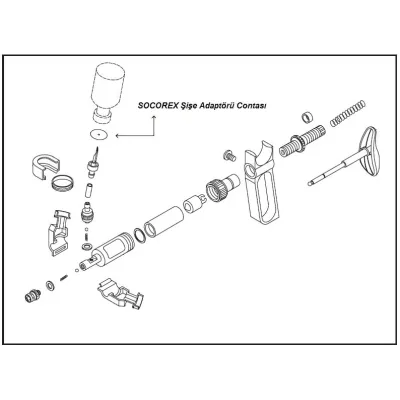 SOCOREX Şişe Adaptörü Contası