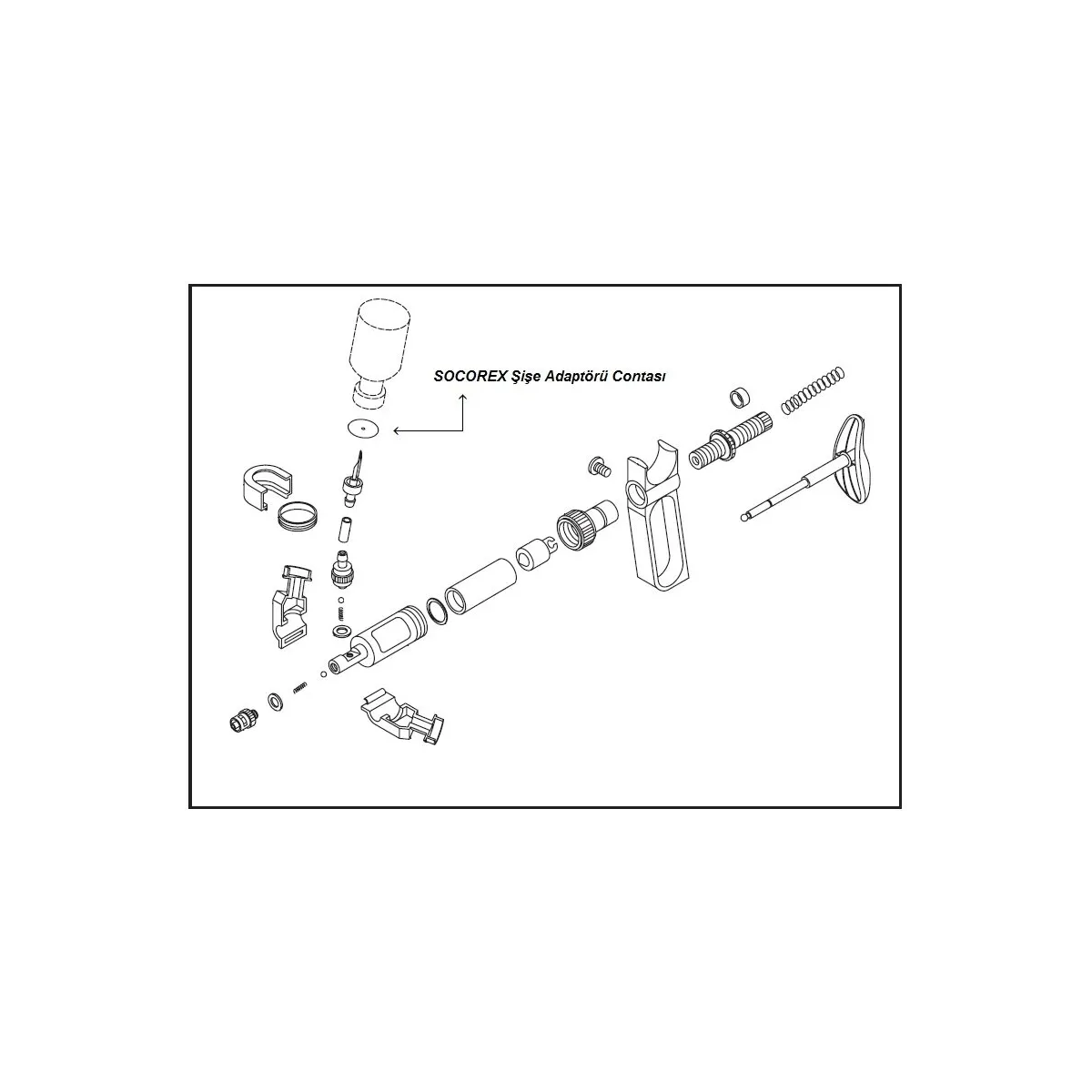 SOCOREX Şişe Adaptörü Contası